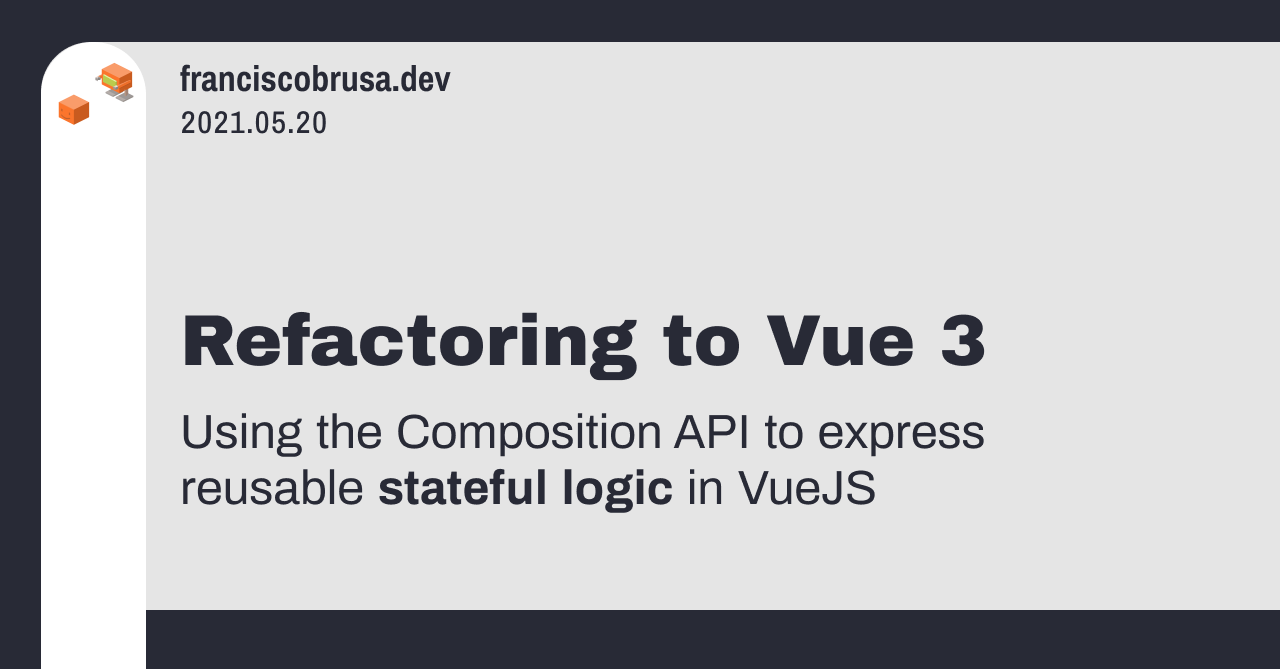 franciscobrusa.dev
2021.05.20

Refactoring to Vue 3

Using the Composition API to express reusable stateful logic in VueJS